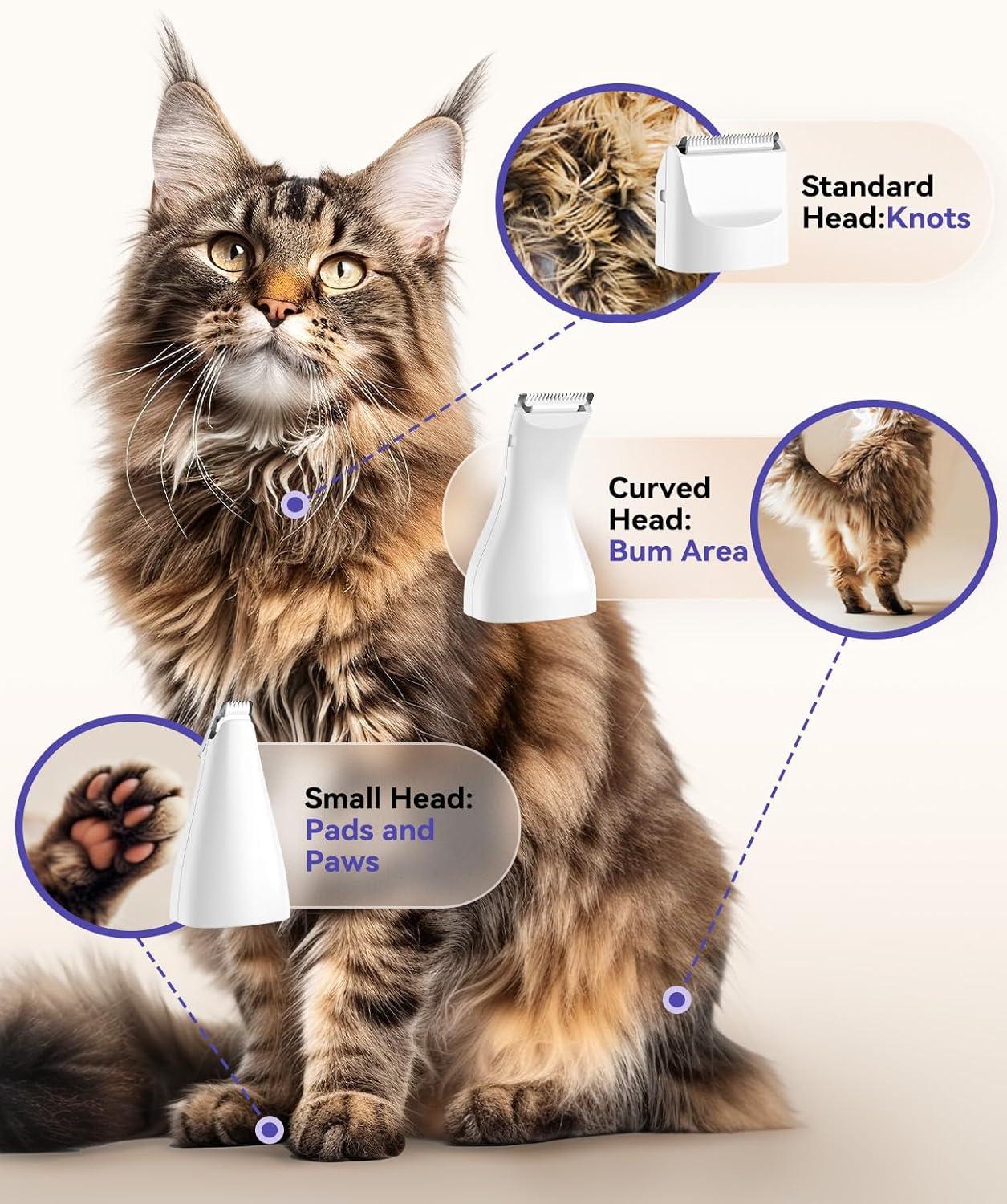 Standard Head:Knots

Curved Head: Bum Area

Small Head: Pads and Paws