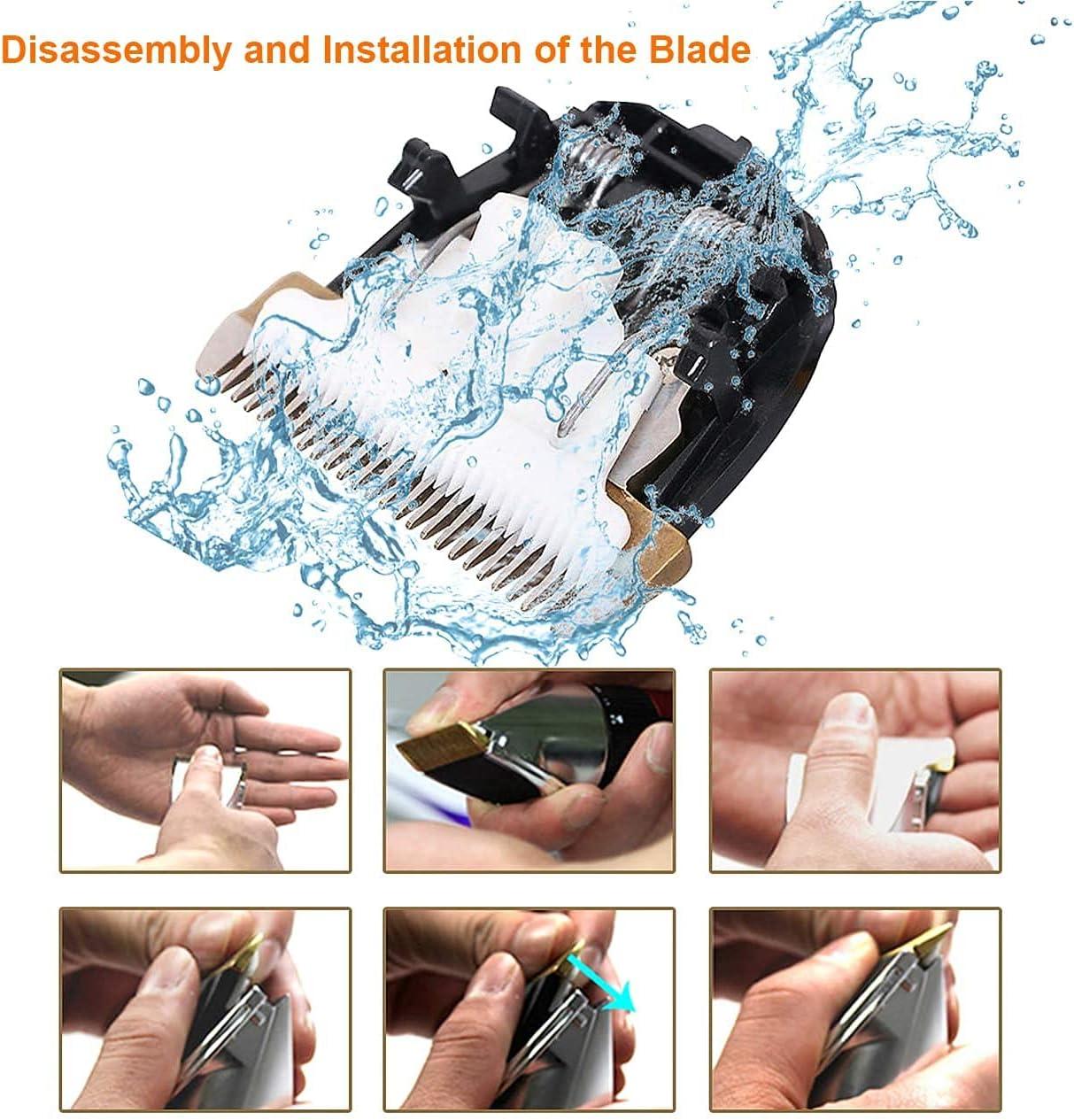 Disassembly and Installation of the Blade