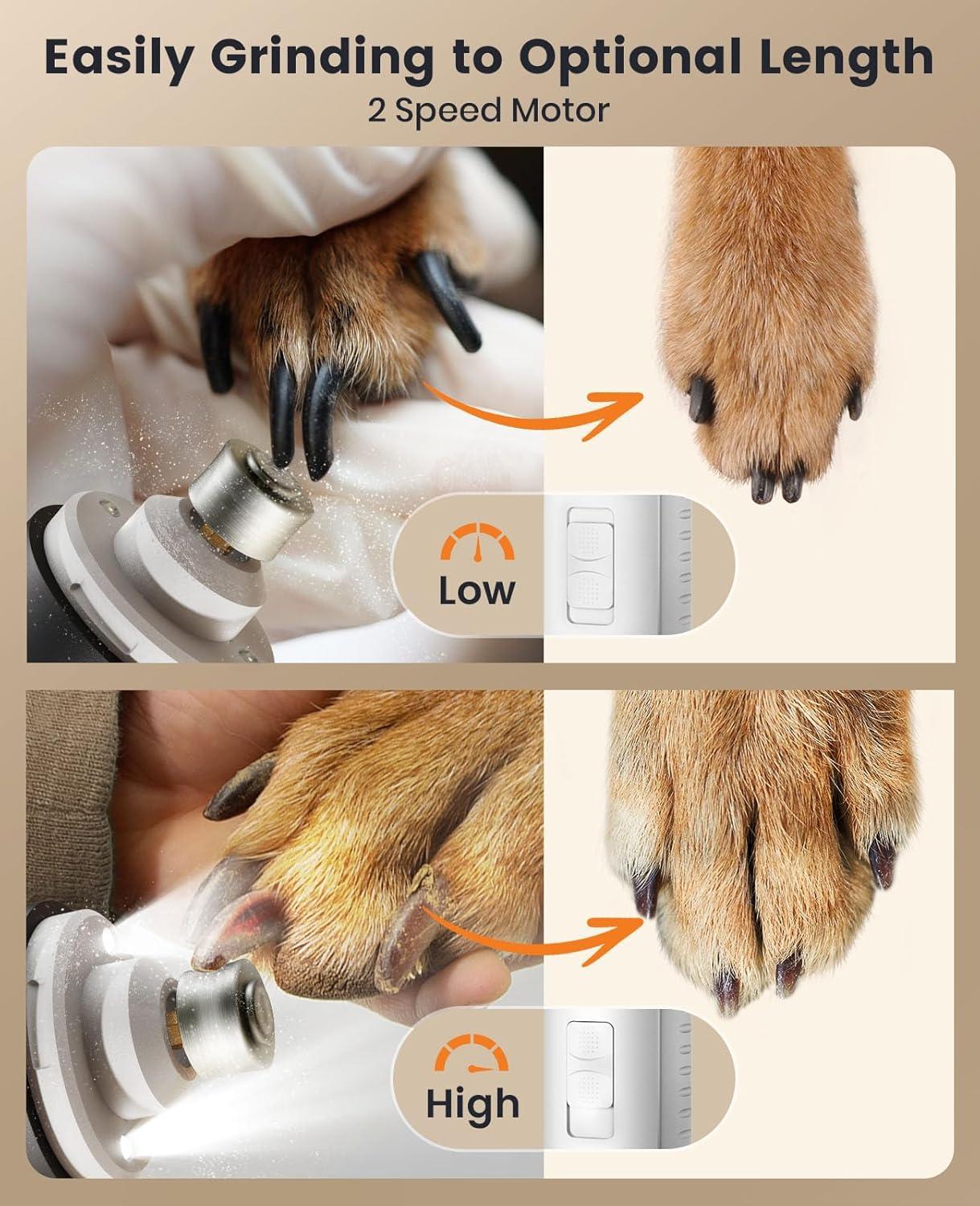 Easily Grinding to Optional Length
2 Speed Motor

Low

High